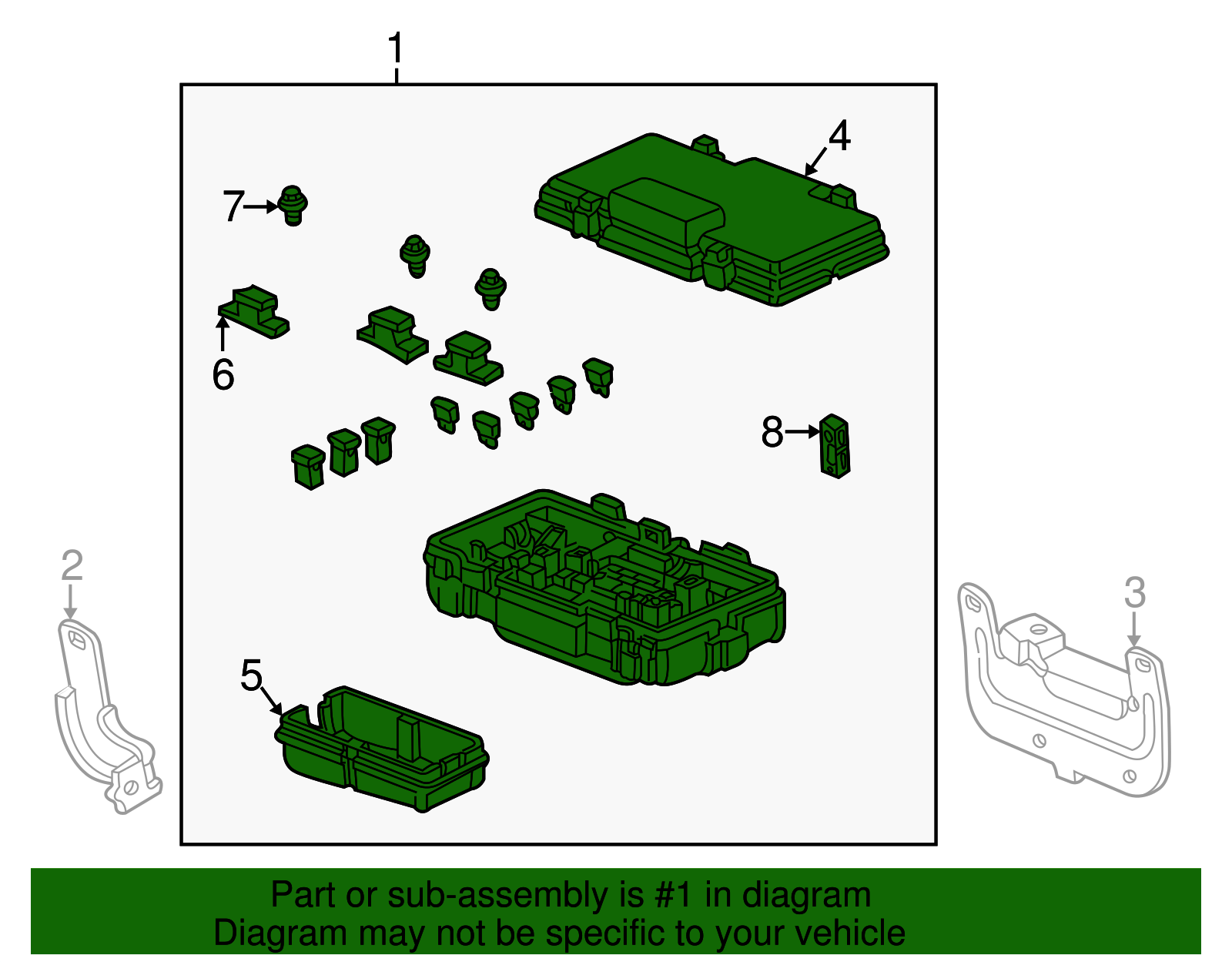 1
4
7
6
8
2
3
5

Part or sub-assembly is #1 in diagram
Diagram may not be specific to your vehicle