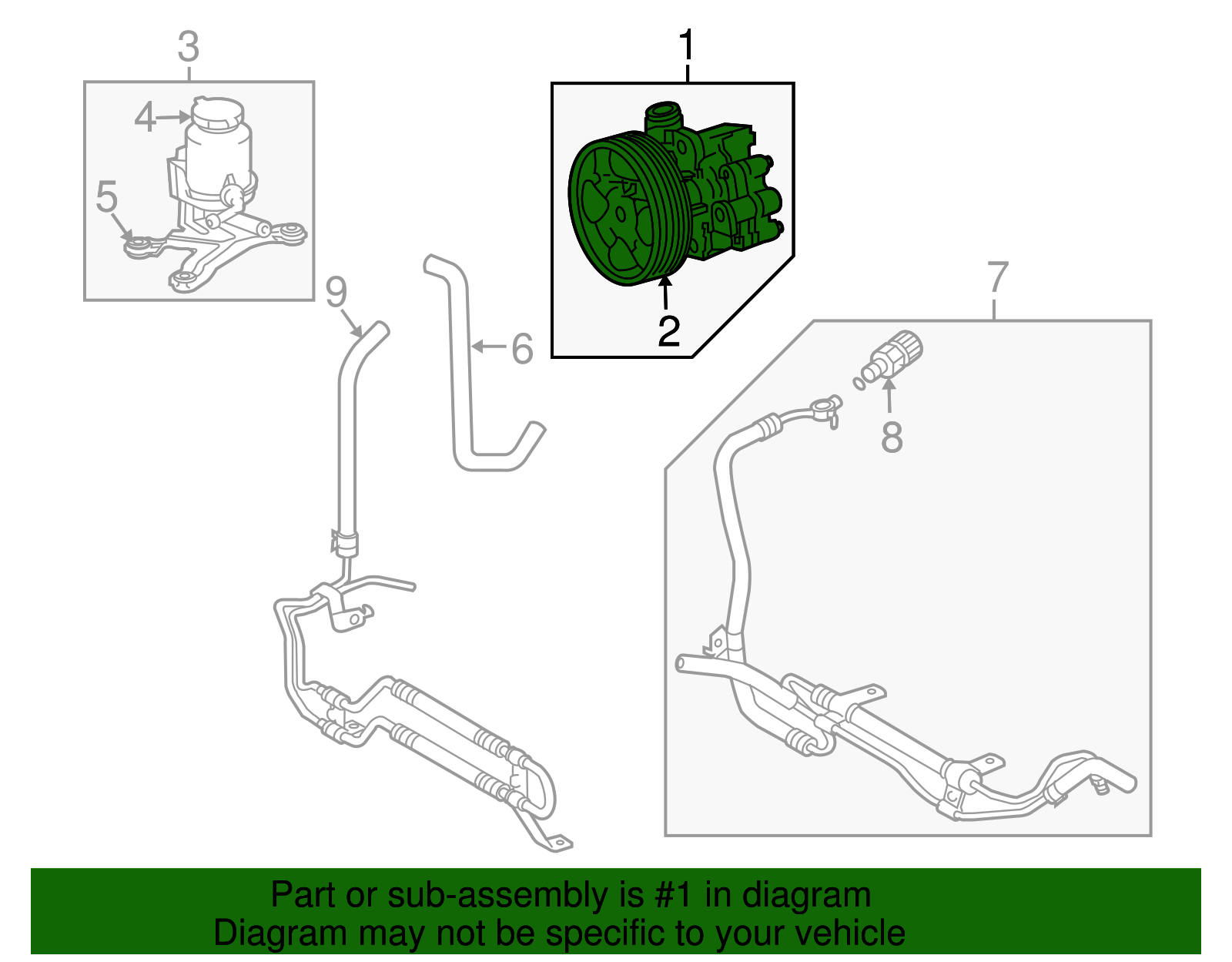 3
4
5
1
2
9
6
7
8
Part or sub-assembly is #1 in diagram
Diagram may not be specific to your vehicle