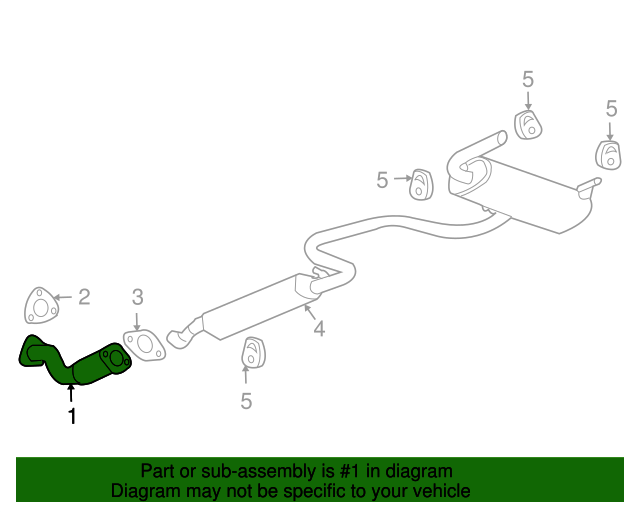 5

5

5

2

3

4

5

1

Part or sub-assembly is #1 in diagram
Diagram may not be specific to your vehicle