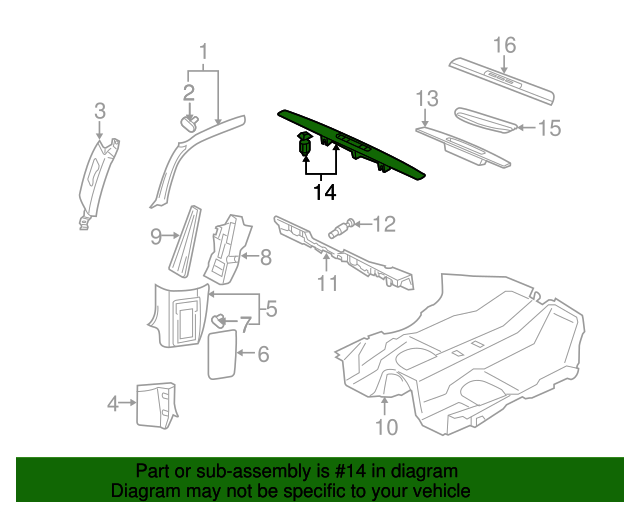 1
2
3
16
13
15
14
12
9
8
11
5
7
6
4
10

Part or sub-assembly is #14 in diagram
Diagram may not be specific to your vehicle