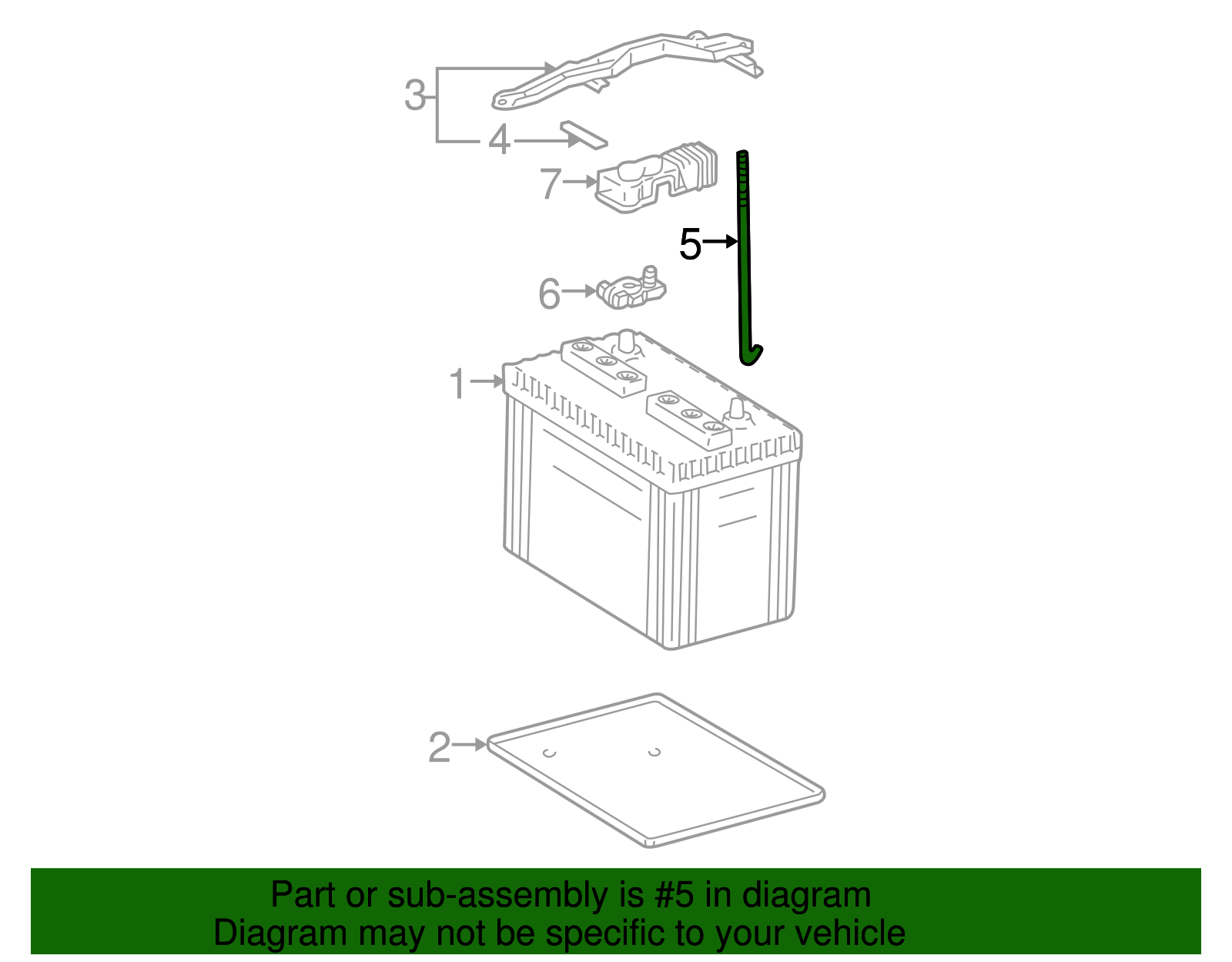 3

4

7

5

6

1

2

Part or sub-assembly is #5 in diagram
Diagram may not be specific to your vehicle