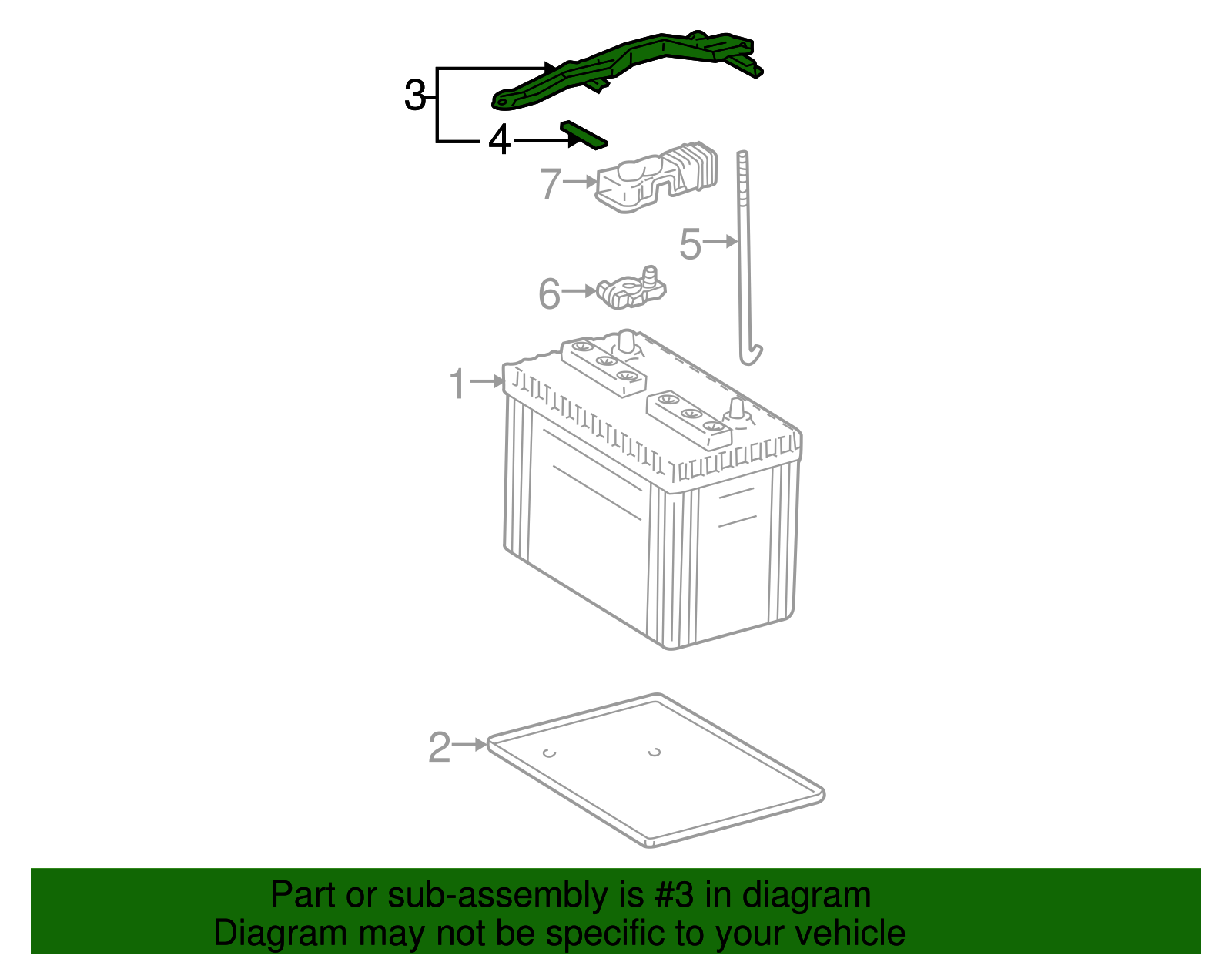 3
4
7
5
6
1
2

Part or sub-assembly is #3 in diagram
Diagram may not be specific to your vehicle