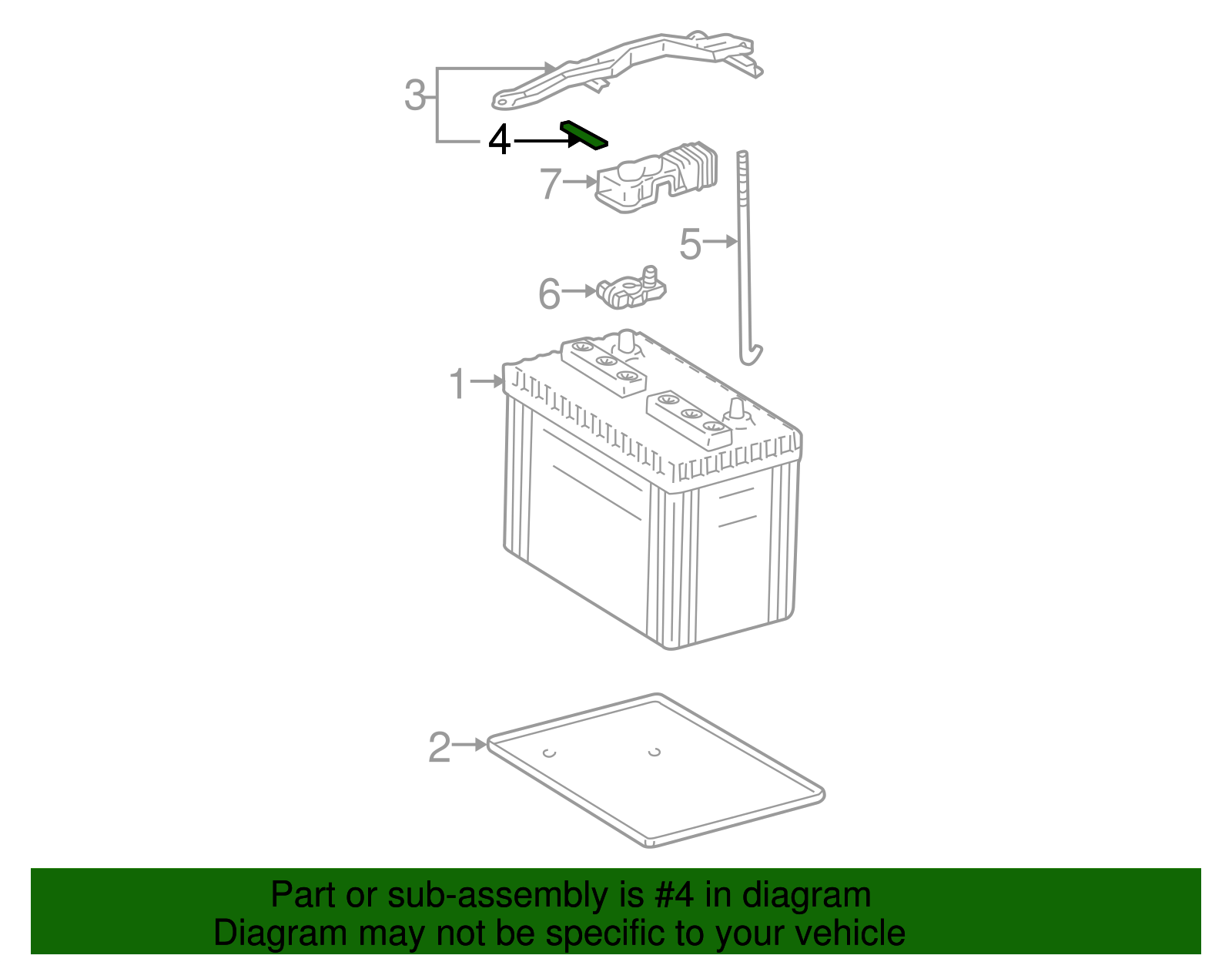 3
4
7
5
6
1
2

Part or sub-assembly is #4 in diagram
Diagram may not be specific to your vehicle