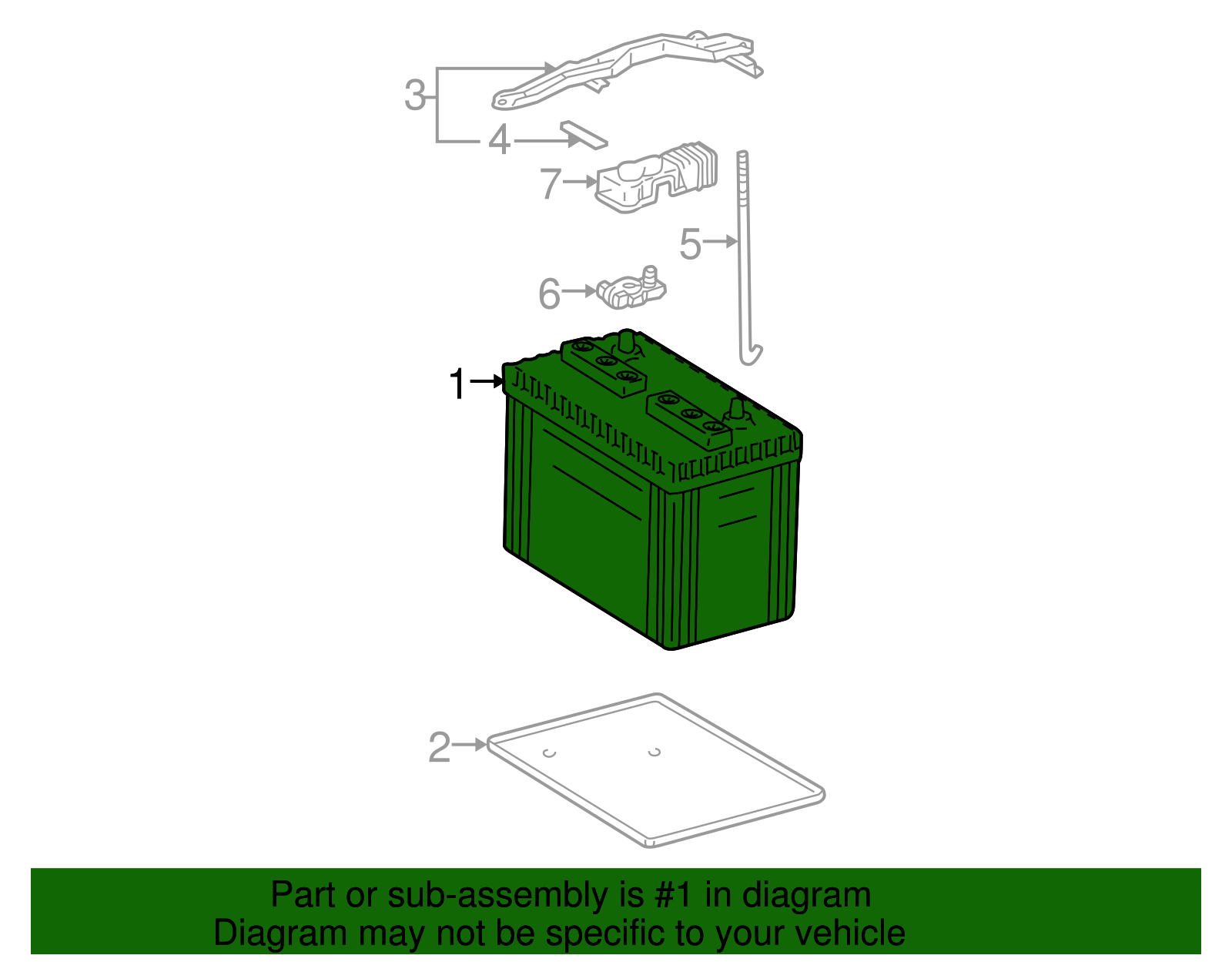 3
4
7
5
6
1
2

Part or sub-assembly is #1 in diagram
Diagram may not be specific to your vehicle