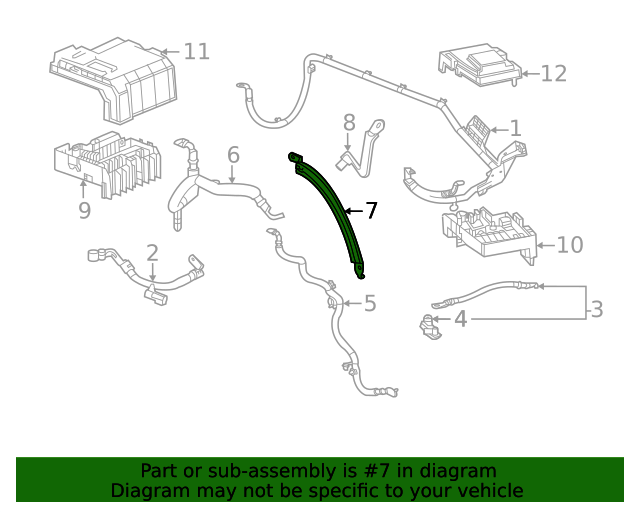 11
12
1
8
6
7
9
10
2
5
3
4

Part or sub-assembly is #7 in diagram
Diagram may not be specific to your vehicle