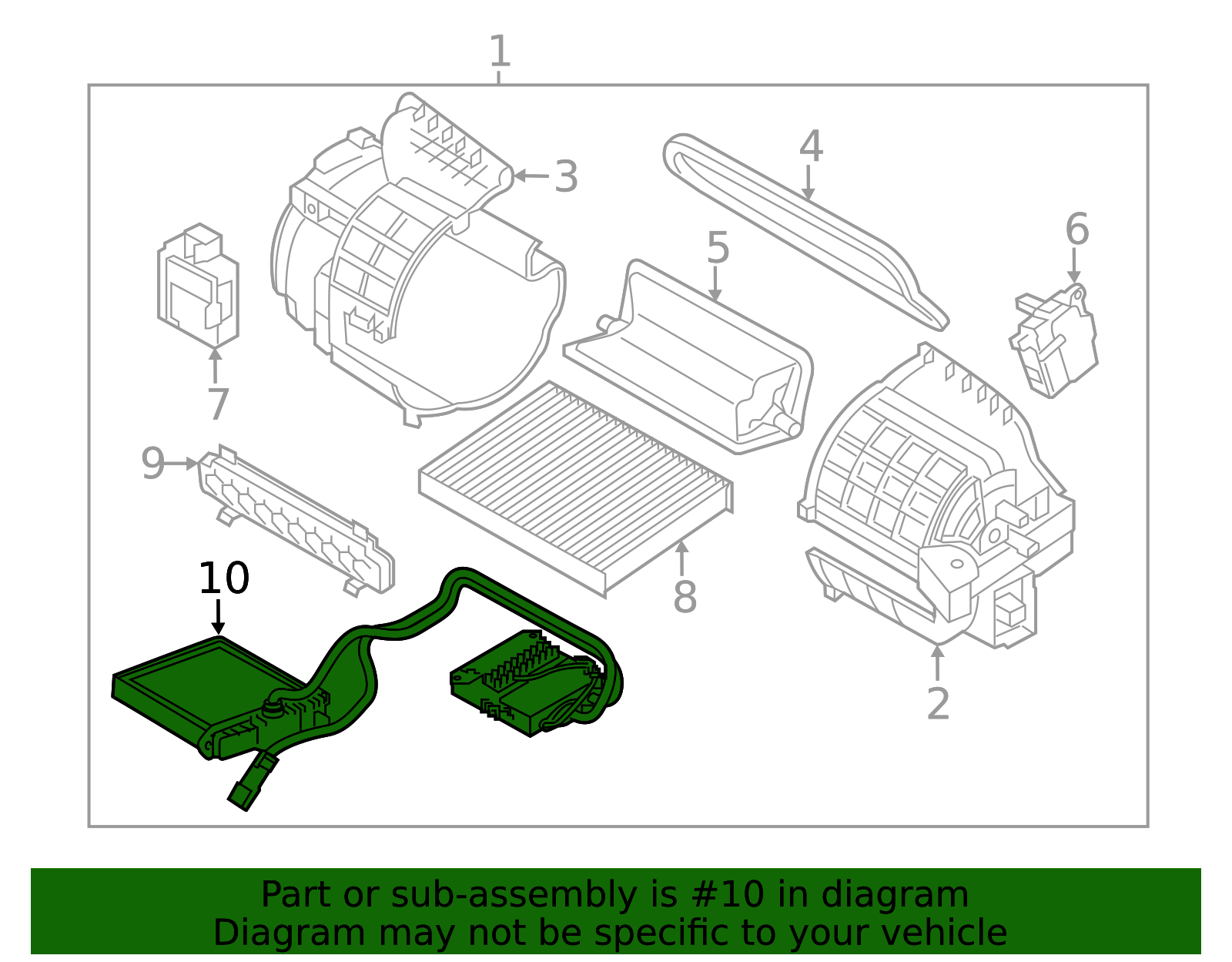 1
3
4
5
6
7
9
8
10
2

Part or sub-assembly is #10 in diagram
Diagram may not be specific to your vehicle