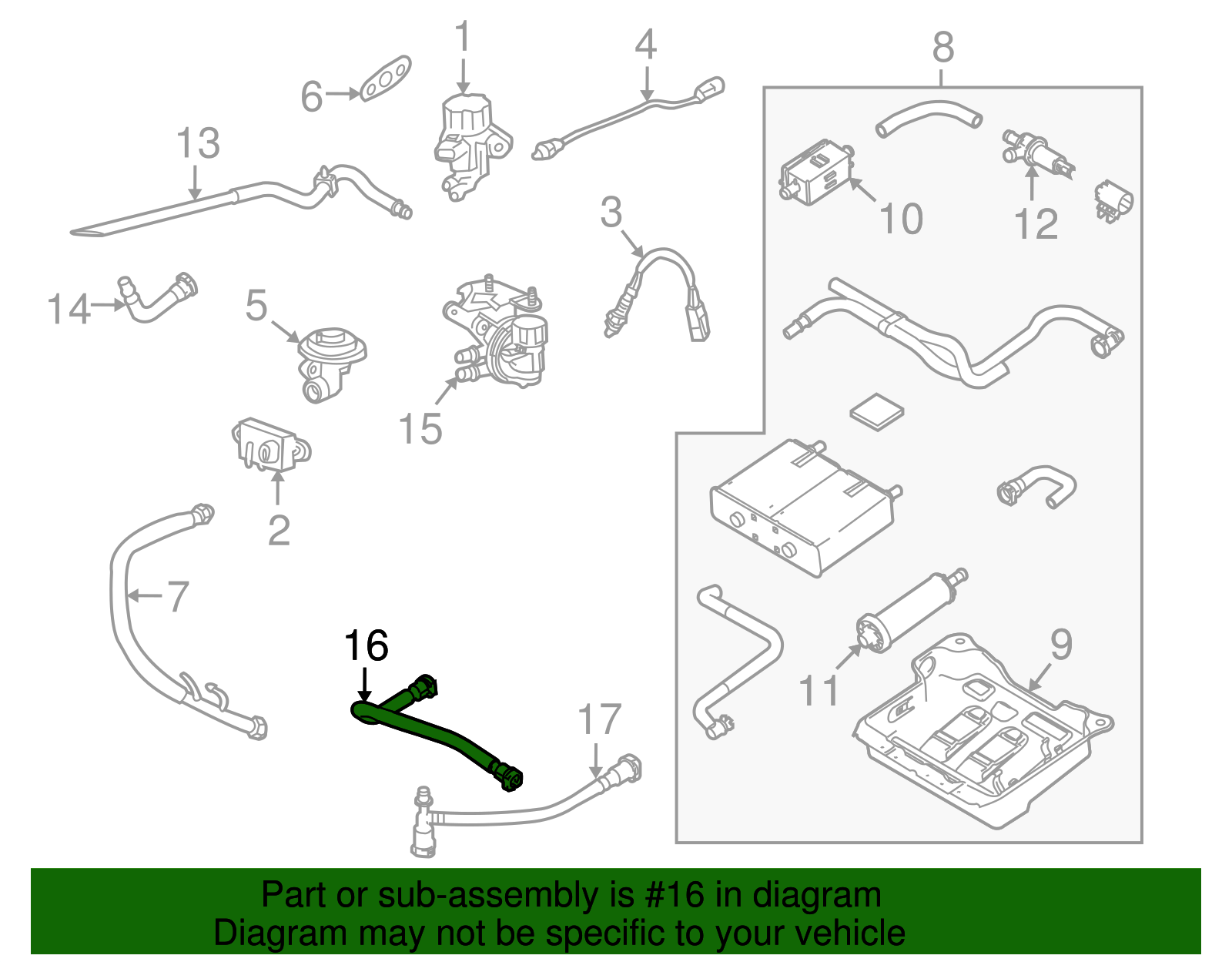 1
4
8
6
13
10
12
3
14
5
15
2
7
16
17
11
9

Part or sub-assembly is #16 in diagram
Diagram may not be specific to your vehicle