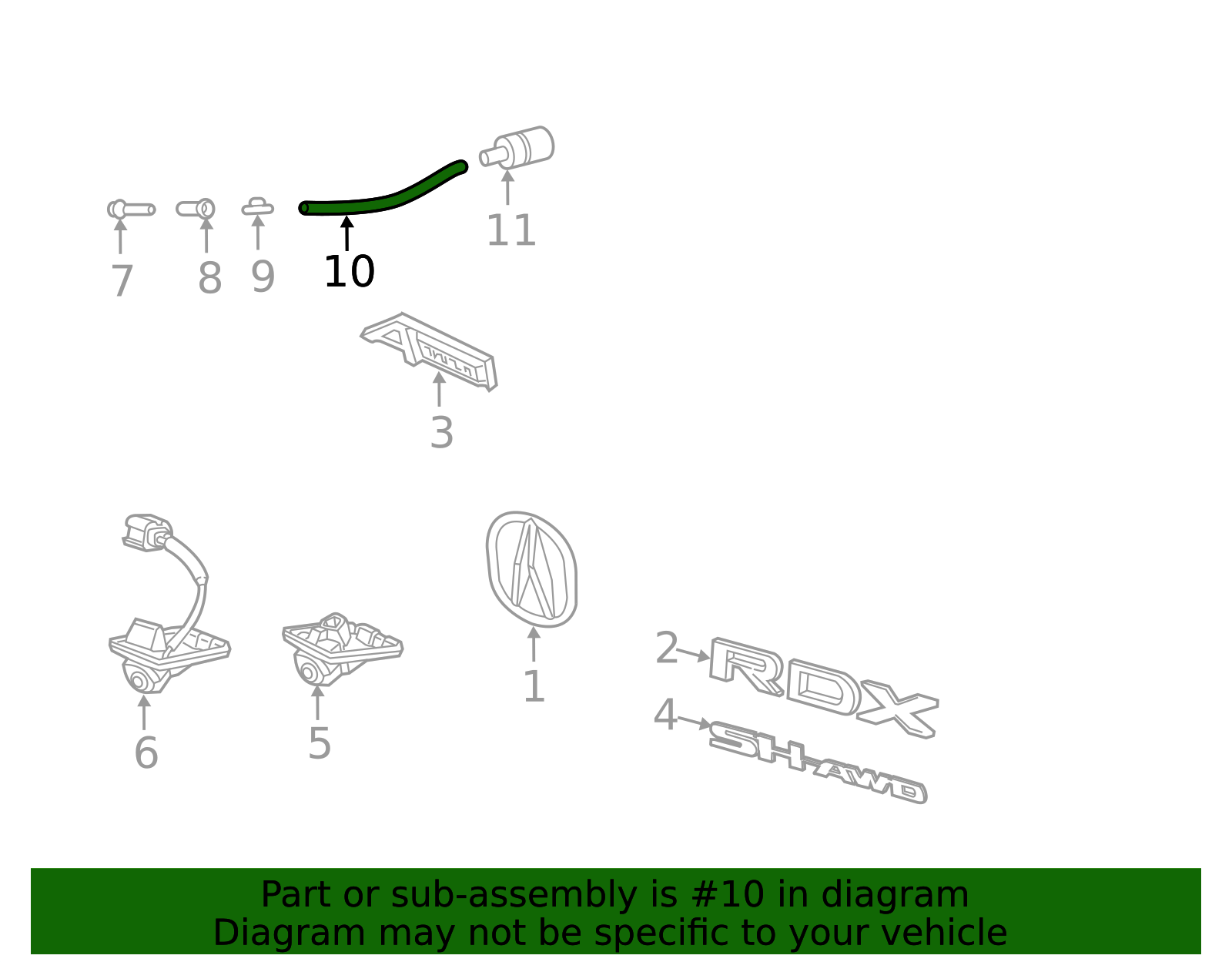 7 8 9 10 11

3

6 5 1

2 RDX
4 SH-AWD

Part or sub-assembly is #10 in diagram
Diagram may not be specific to your vehicle