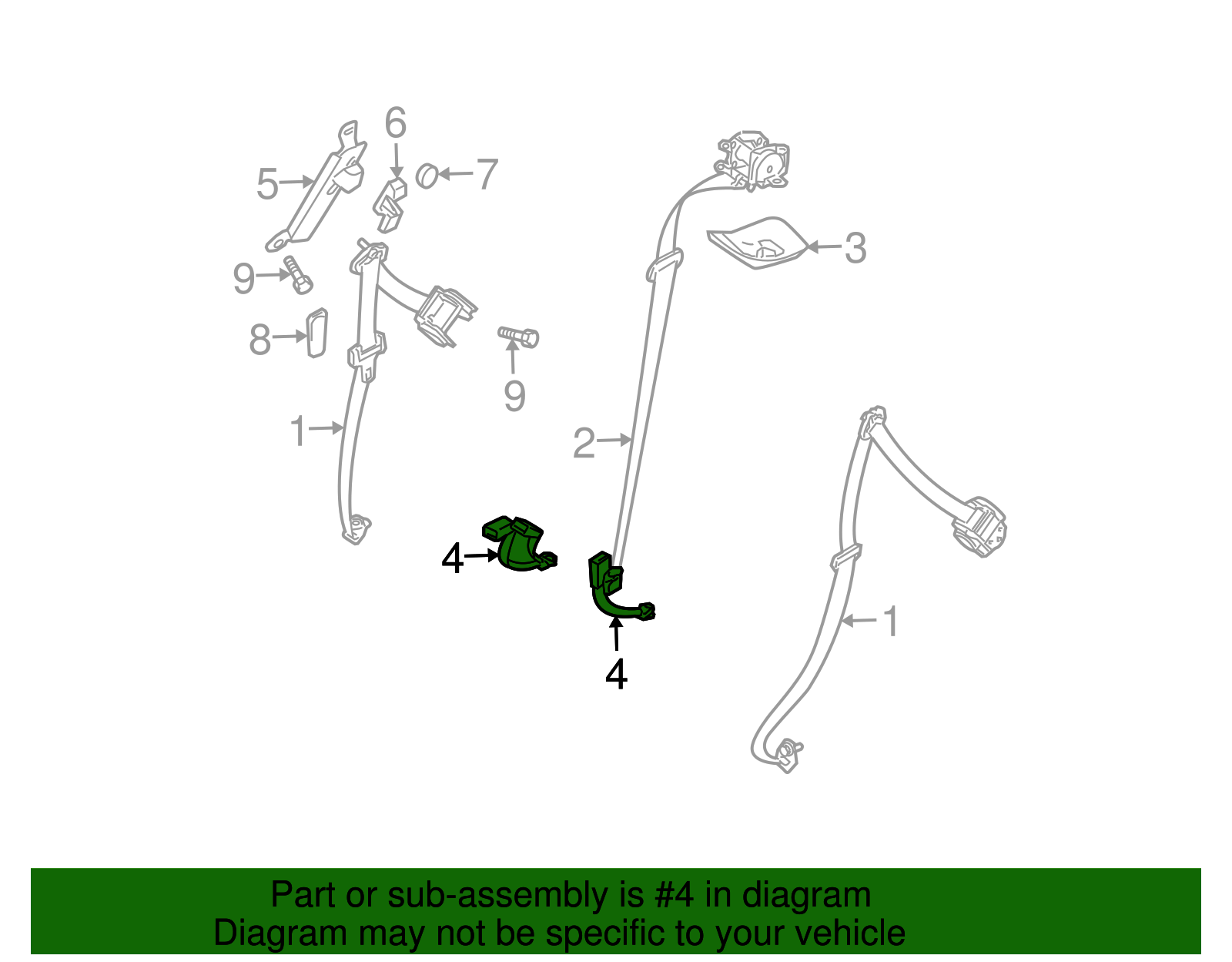 6
5
7
3
9
8
9
1
2
4
4
1

Part or sub-assembly is #4 in diagram
Diagram may not be specific to your vehicle