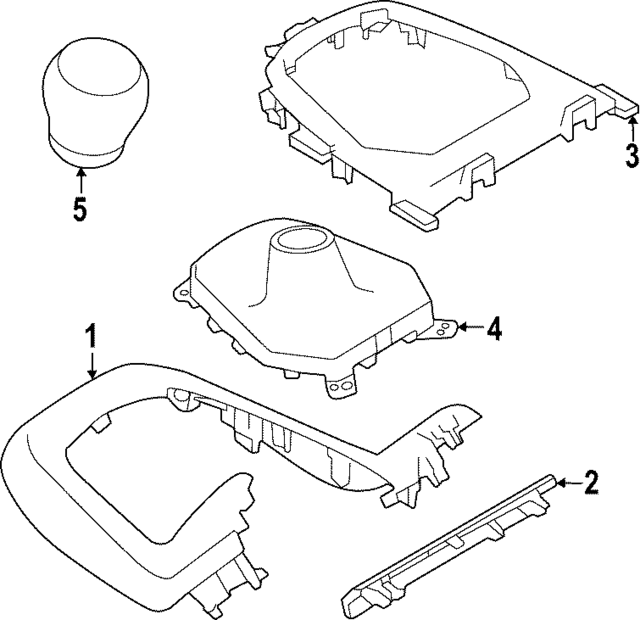 5
3
4
1
2