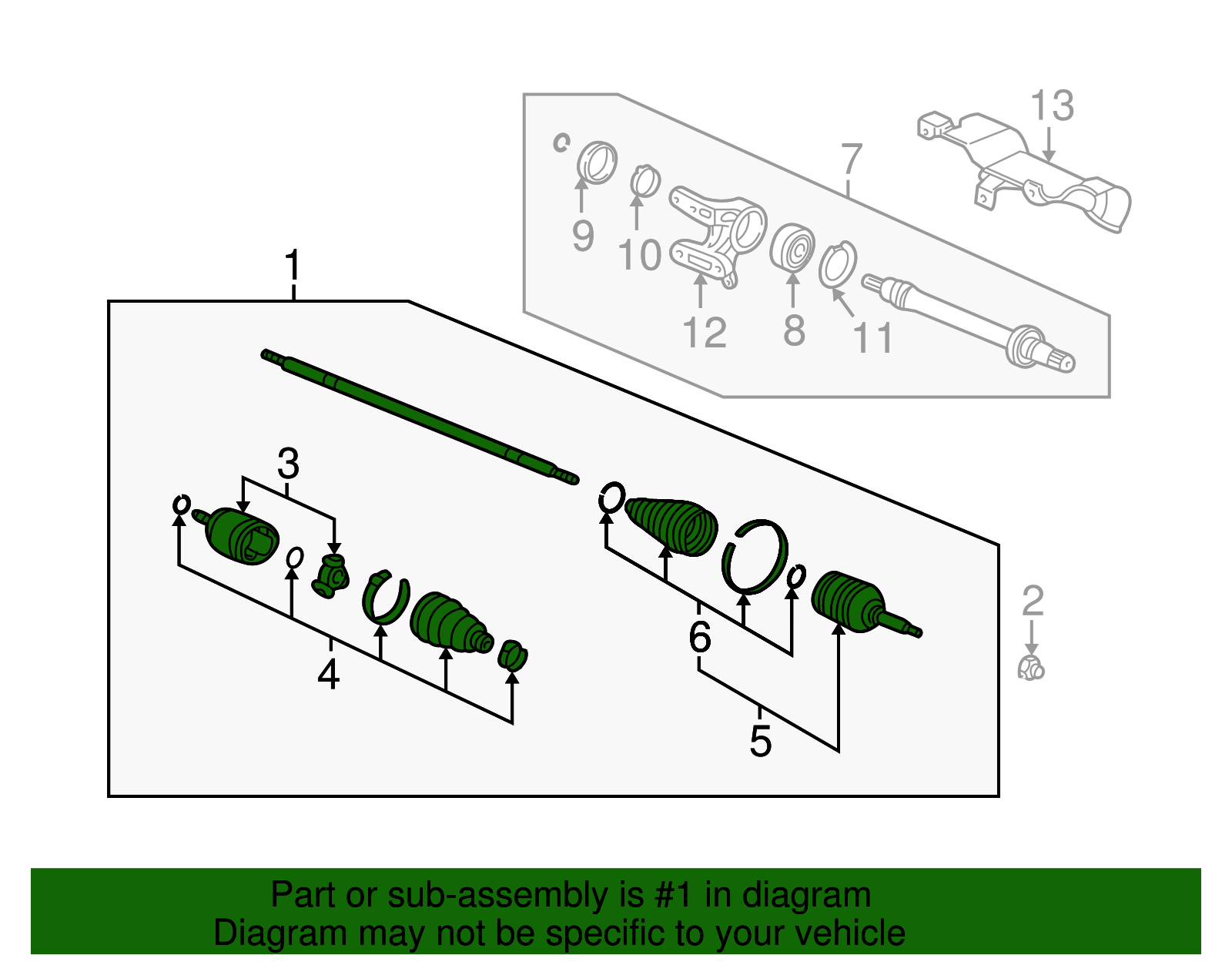 13
7
9
10
12
8
11
1
3
4
6
5
2

Part or sub-assembly is #1 in diagram
Diagram may not be specific to your vehicle