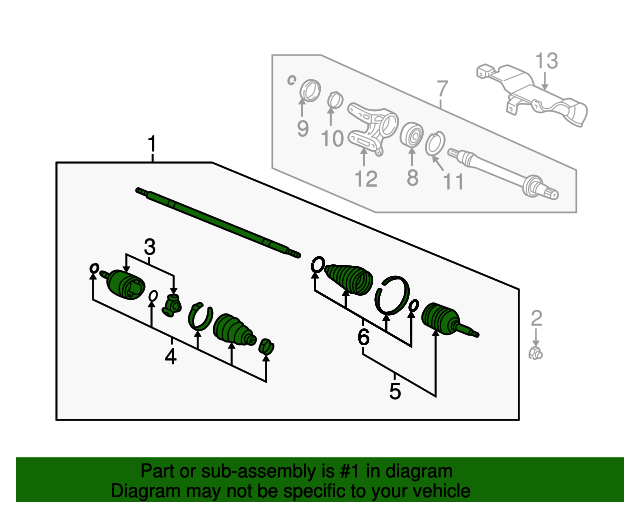 13
7
9
10
12
8
11
1
3
4
6
5
2

Part or sub-assembly is #1 in diagram
Diagram may not be specific to your vehicle