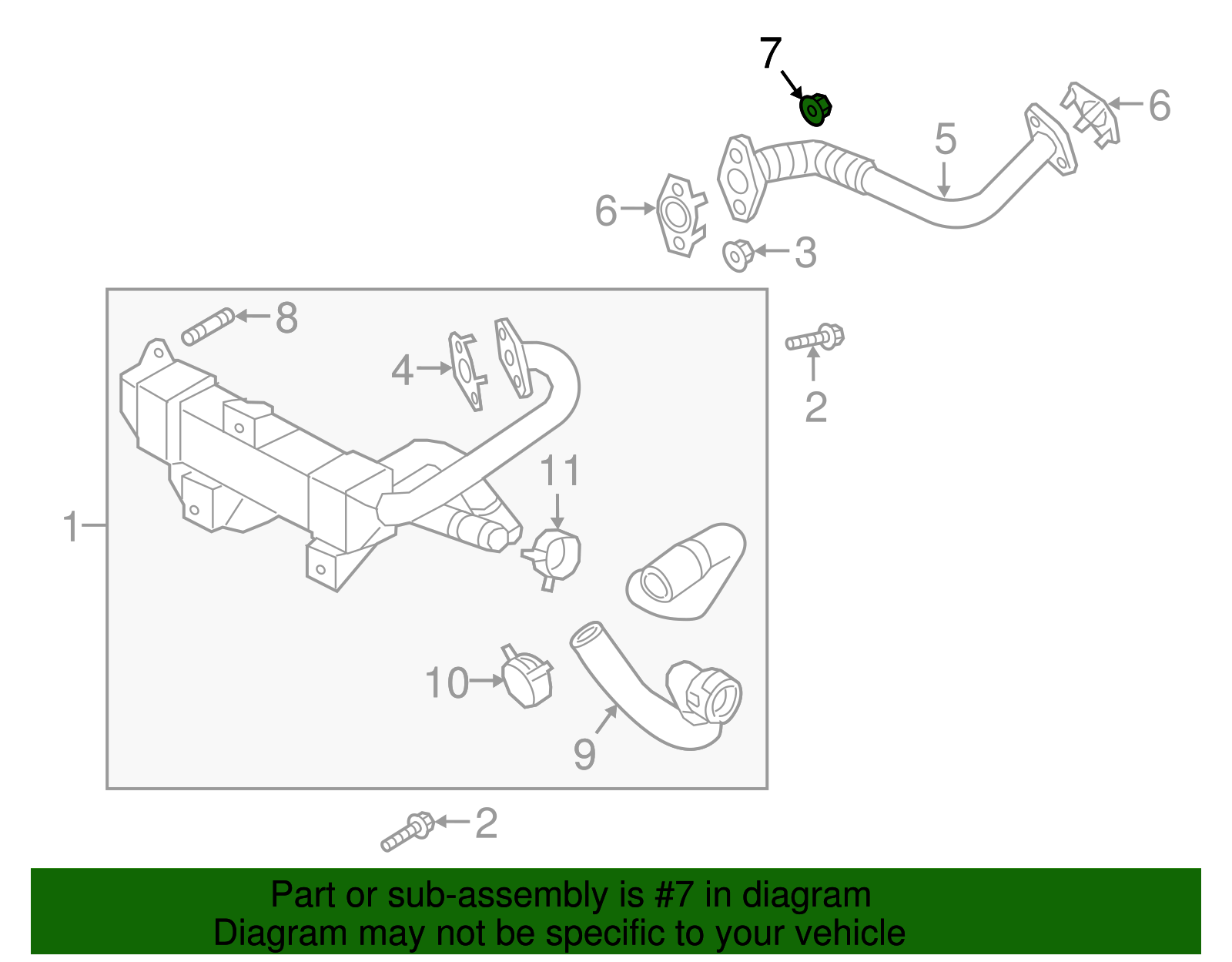 7
6
5
6
3
8
4
2
11
1
10
9
2

Part or sub-assembly is #7 in diagram
Diagram may not be specific to your vehicle