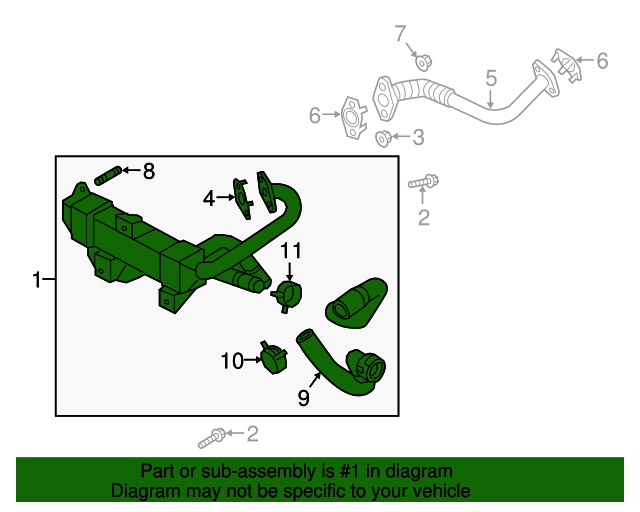 7
6
5
6
3
8
4
2
11
1
10
9
2

Part or sub-assembly is #1 in diagram
Diagram may not be specific to your vehicle