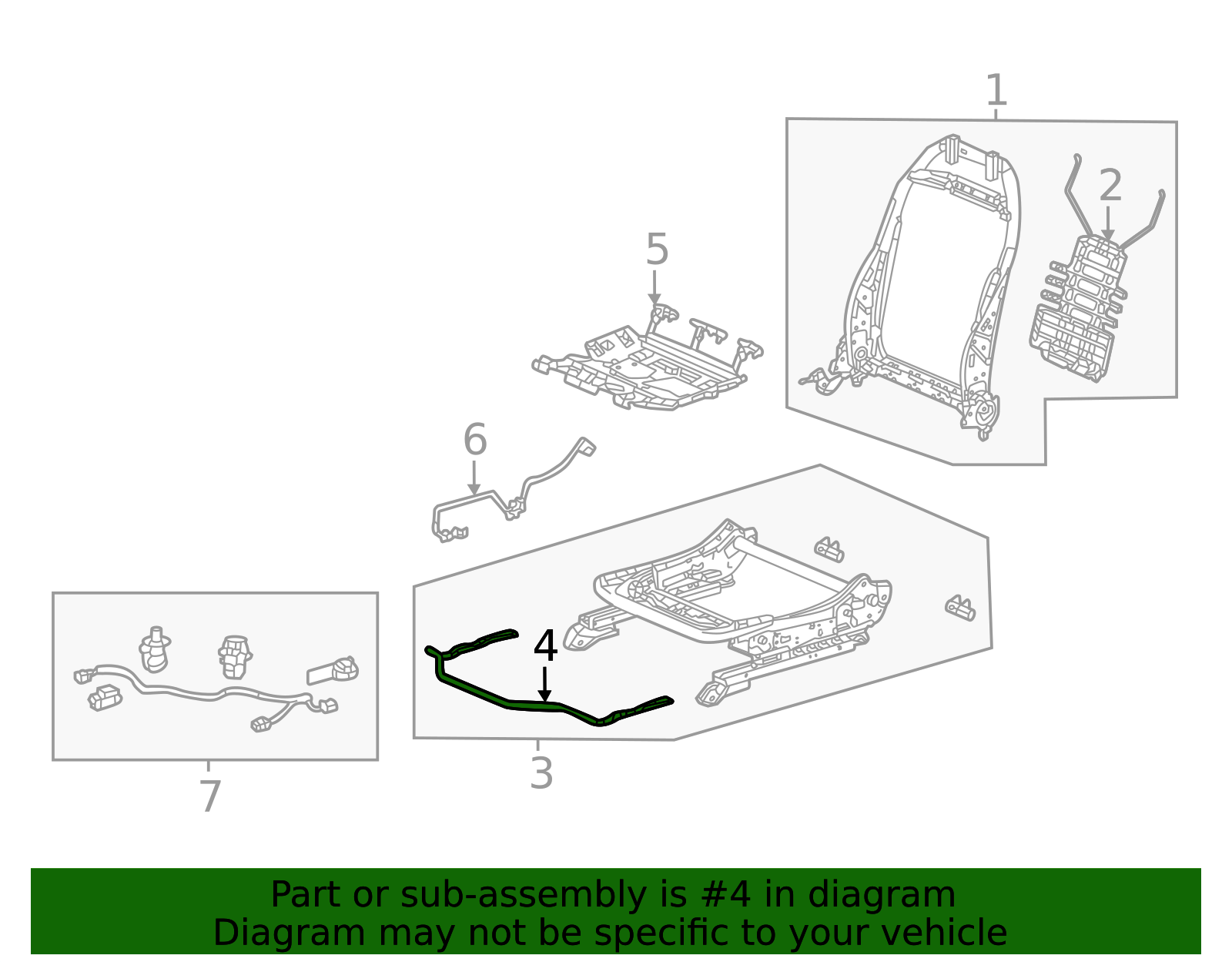 1
2
5
6
4
7
3

Part or sub-assembly is #4 in diagram
Diagram may not be specific to your vehicle