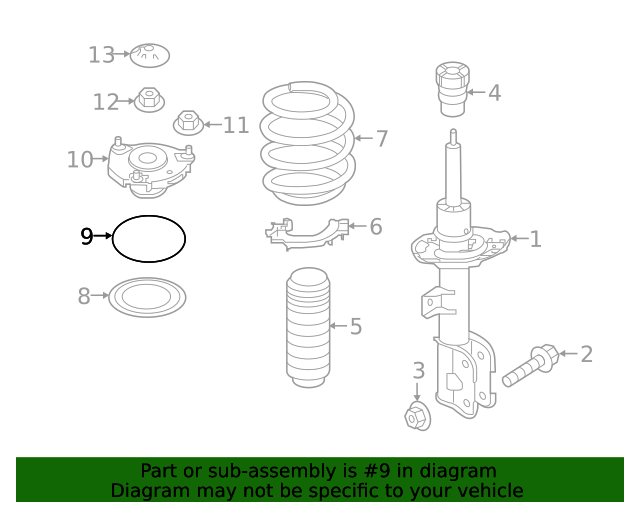 13
12
11
10
9
8
7
6
5
4
1
2
3

Part or sub-assembly is #9 in diagram
Diagram may not be specific to your vehicle