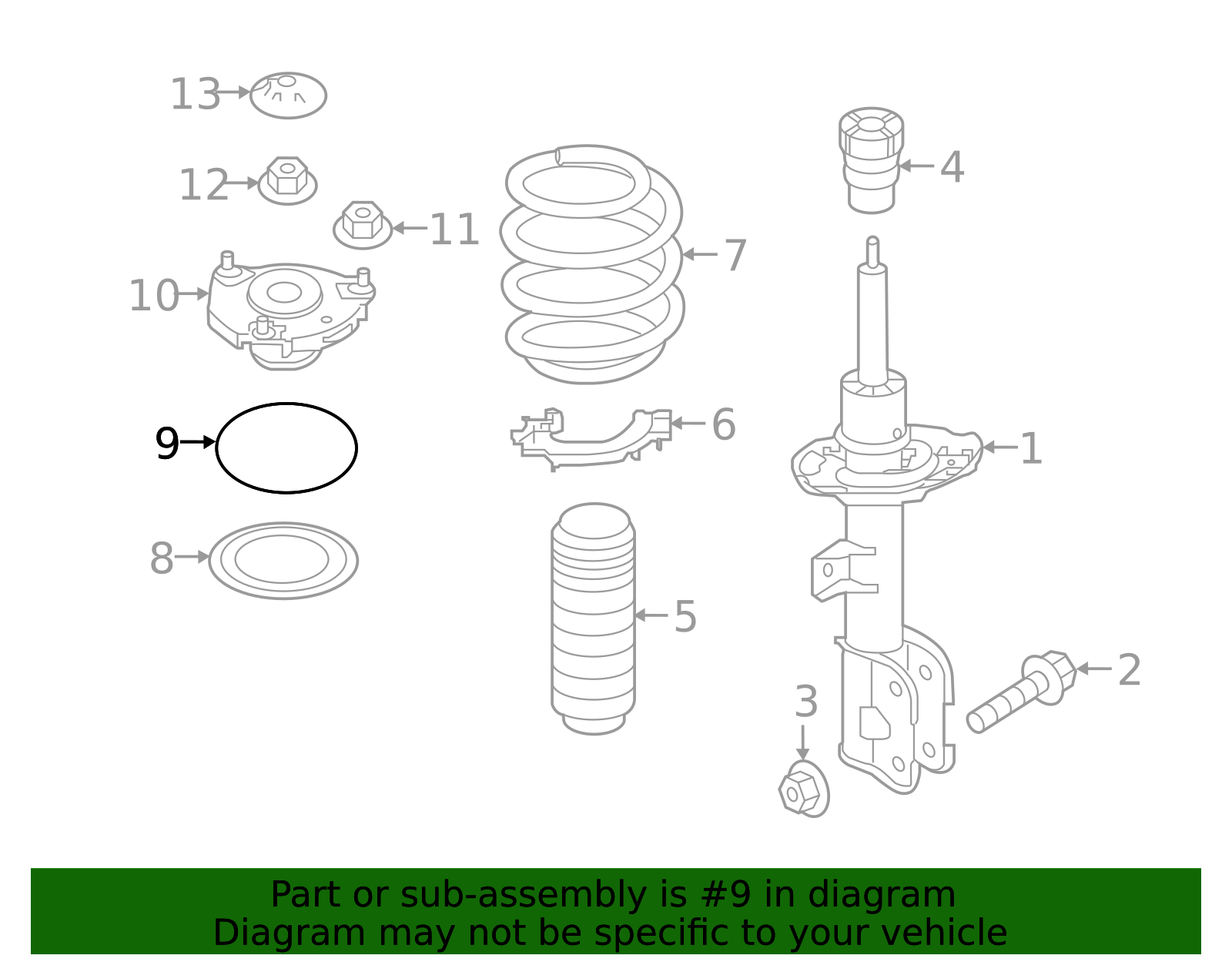 13
12
11
10
9
8
7
6
5
4
1
2
3

Part or sub-assembly is #9 in diagram
Diagram may not be specific to your vehicle