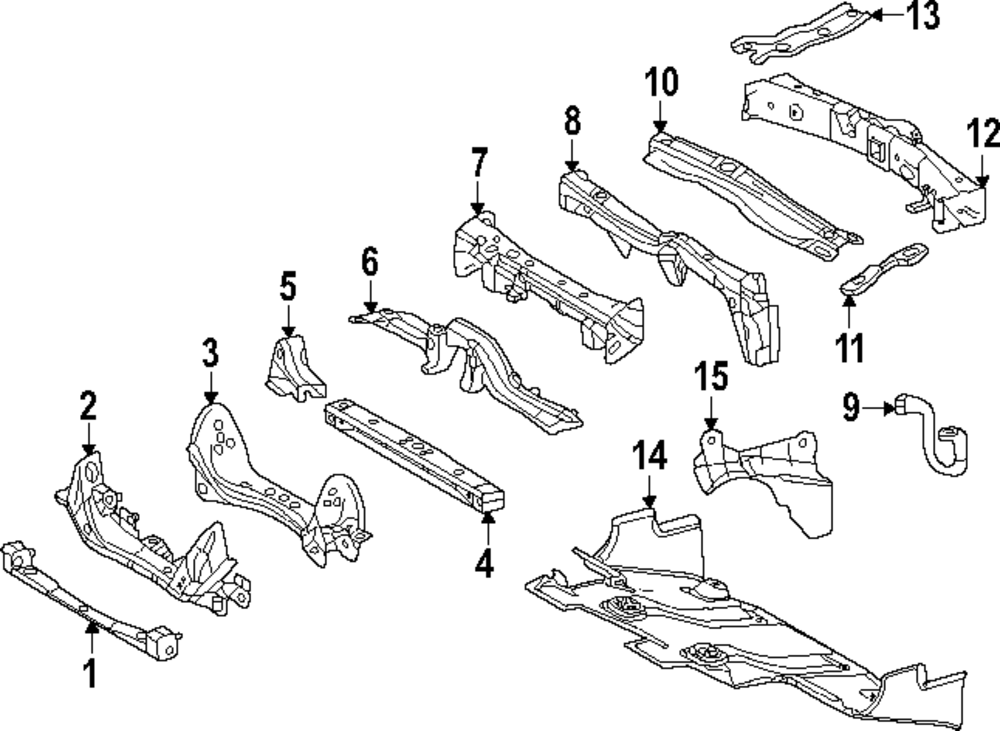 13
10
12
8
7
6
5
11
3
15
9
2
14
4
1