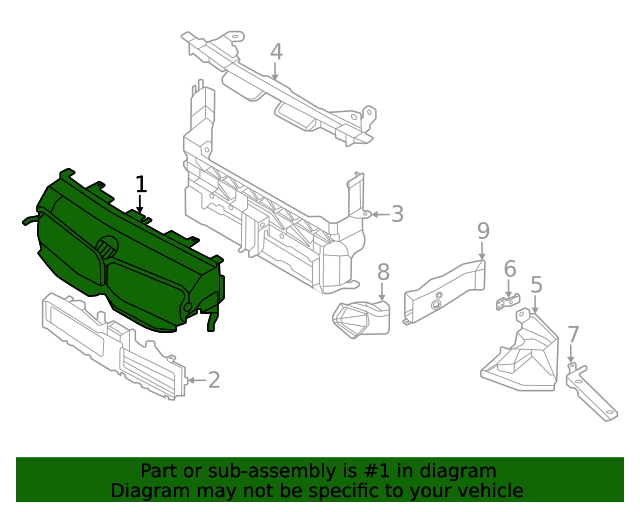 4
1
3
9
8
6
5
7
2

Part or sub-assembly is #1 in diagram
Diagram may not be specific to your vehicle