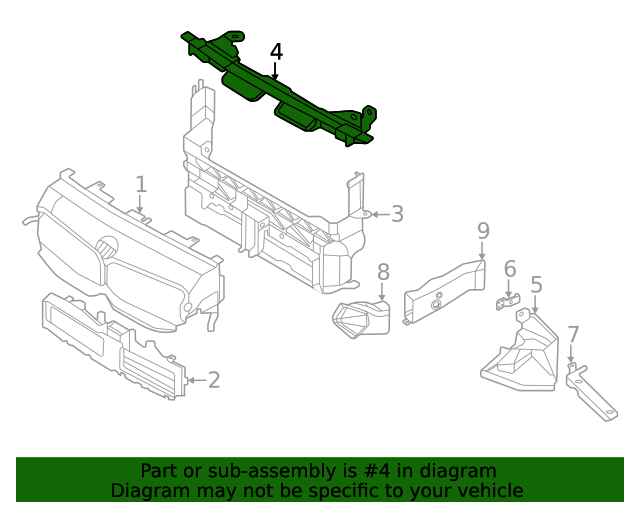 4
1
3
9
8
6
5
7
2

Part or sub-assembly is #4 in diagram
Diagram may not be specific to your vehicle