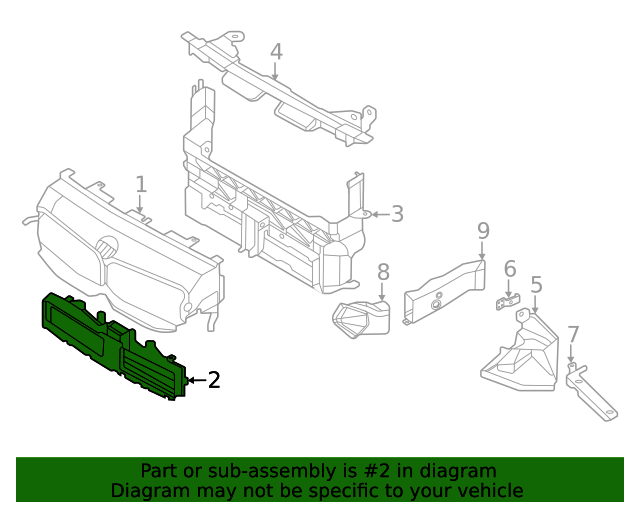 4
1
3
9
8
6
5
7
2

Part or sub-assembly is #2 in diagram
Diagram may not be specific to your vehicle