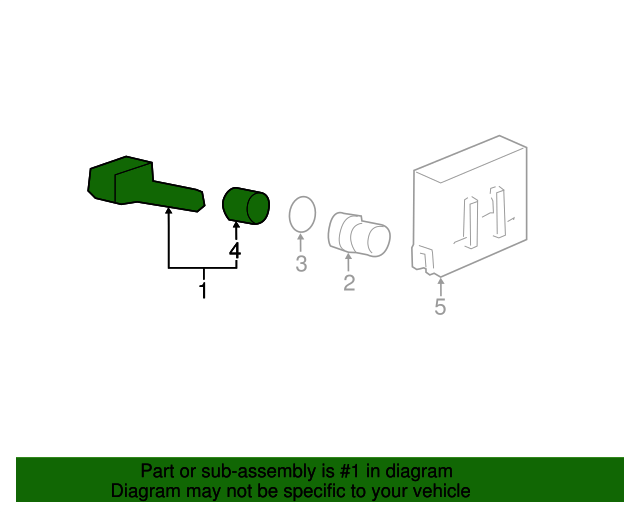 4
1
3
2
5

Part or sub-assembly is #1 in diagram
Diagram may not be specific to your vehicle