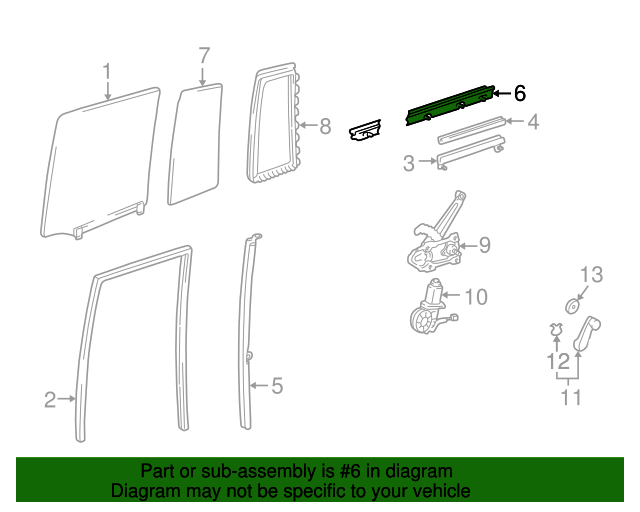 1
7
8
6
4
3
9
10
13
12
11
2
5

Part or sub-assembly is #6 in diagram
Diagram may not be specific to your vehicle