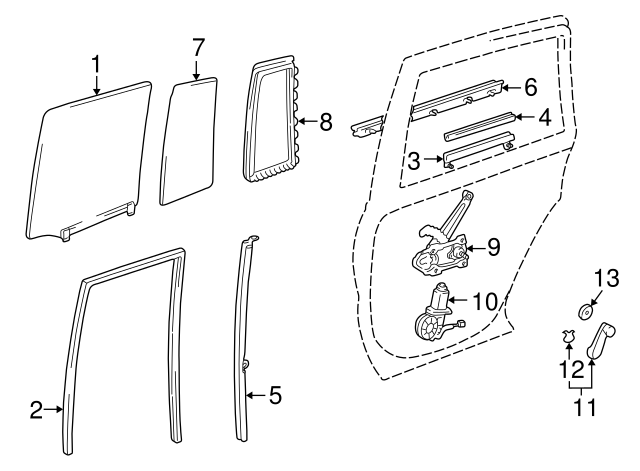 1
7
8
6
4
3
9
10
13
12
11
2
5