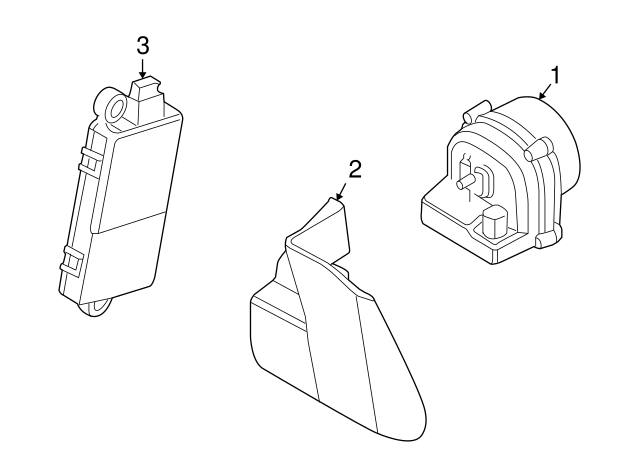 3
1
2