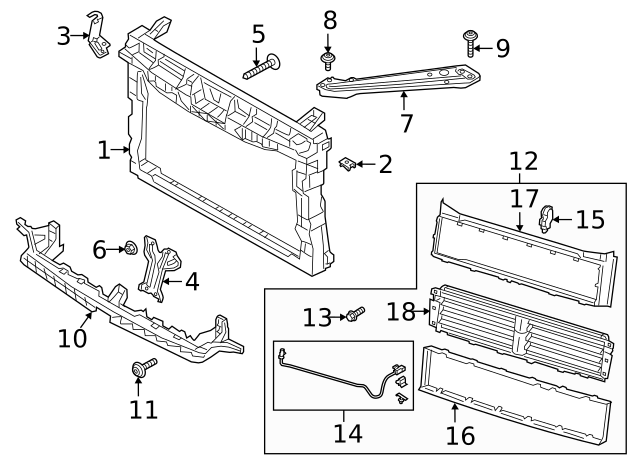 3
5
8
9
7
1
2
12
17
15
6
4
10
13
18
11
14
16