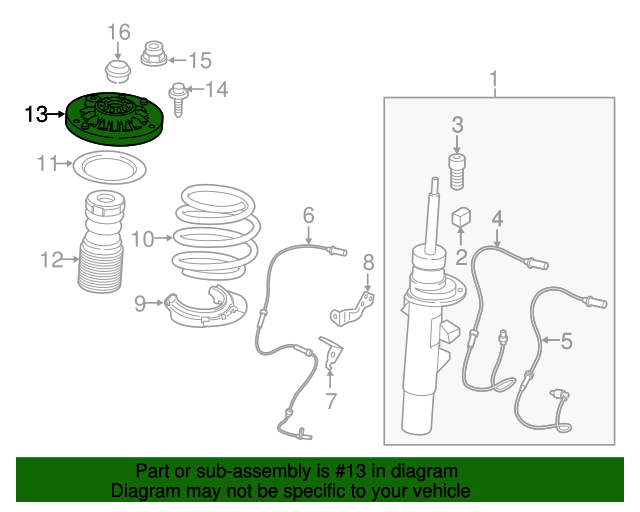 16
15
14
13
11
12
10
9
6
8
7
1
3
2
4
5

Part or sub-assembly is #13 in diagram
Diagram may not be specific to your vehicle