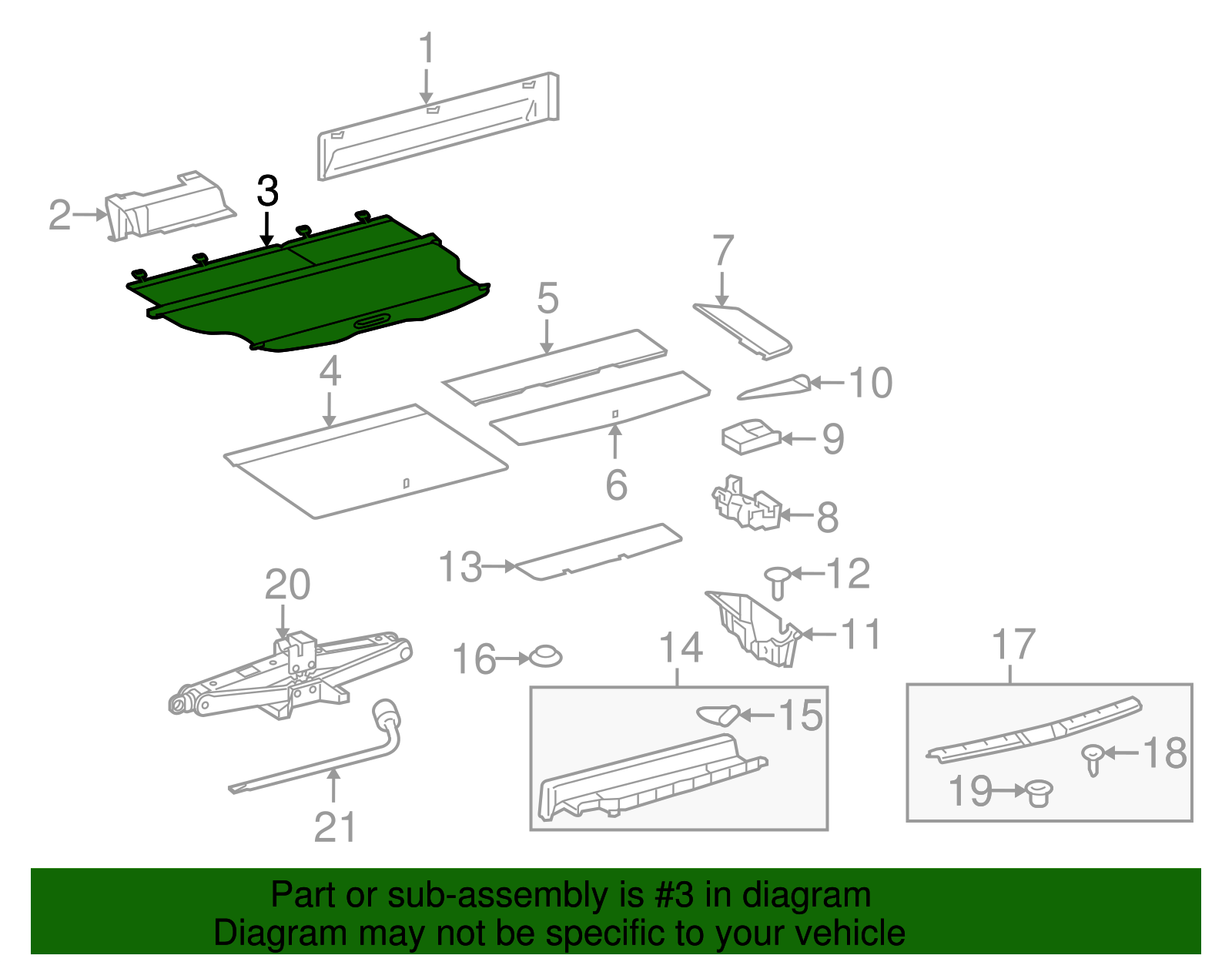 1
2
3
7
5
4
10
9
6
8
13
12
20
11
16
14
17
15
18
19
21

Part or sub-assembly is #3 in diagram
Diagram may not be specific to your vehicle