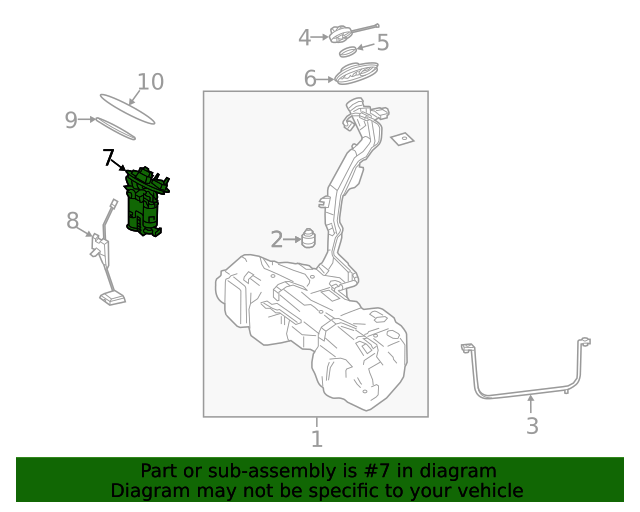 4
5
6
10
9
7
8
2
1
3

Part or sub-assembly is #7 in diagram
Diagram may not be specific to your vehicle