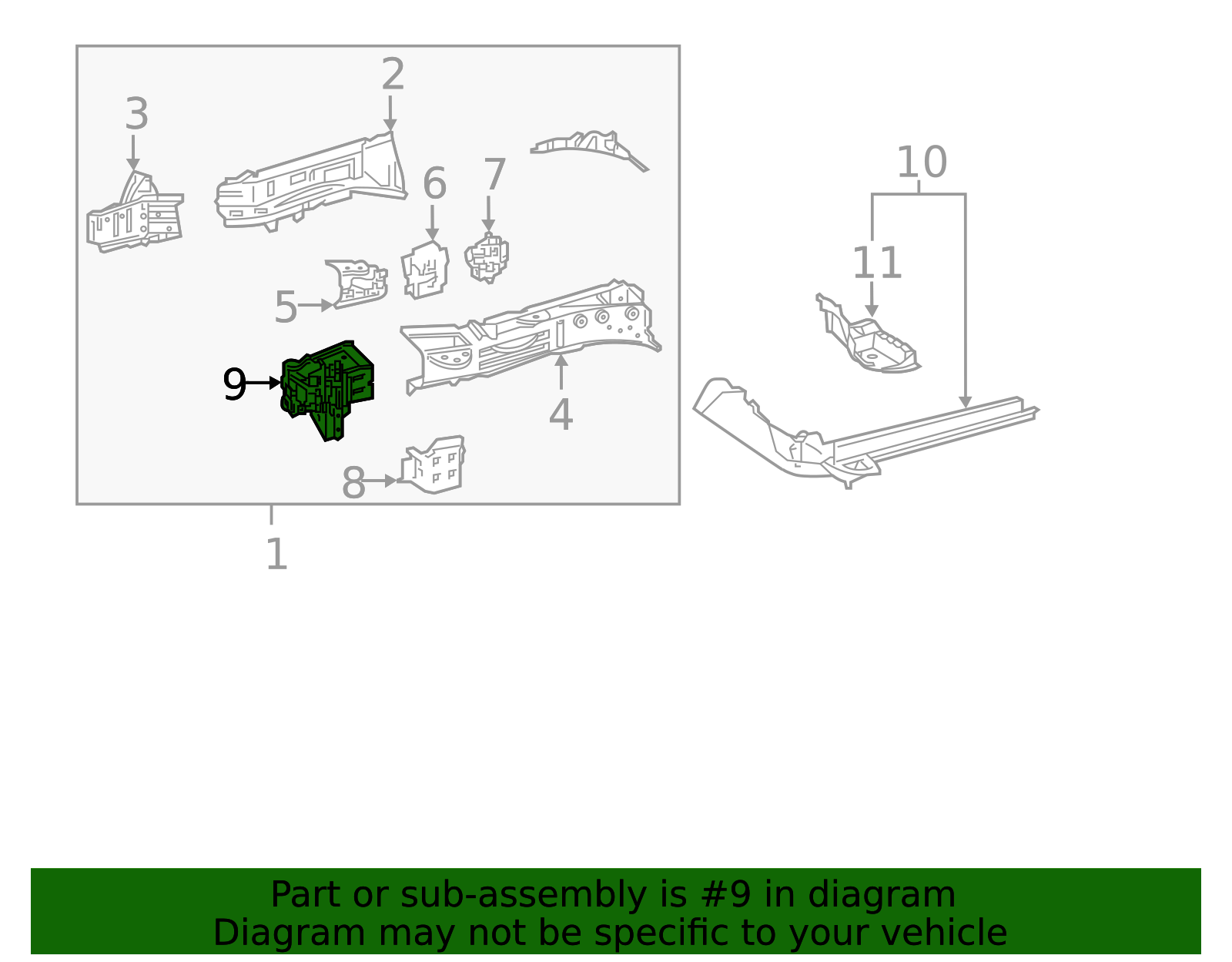 2
3
6
7
10
11
5
9
4
8
1

Part or sub-assembly is #9 in diagram
Diagram may not be specific to your vehicle