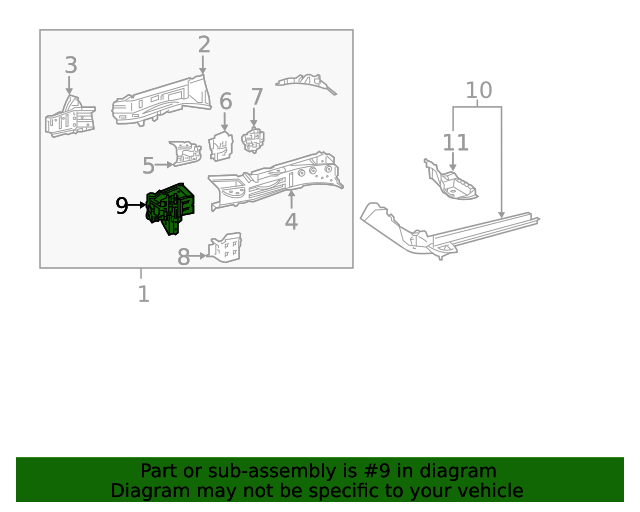 2
3
6
7
10
11
5
9
4
8
1

Part or sub-assembly is #9 in diagram
Diagram may not be specific to your vehicle