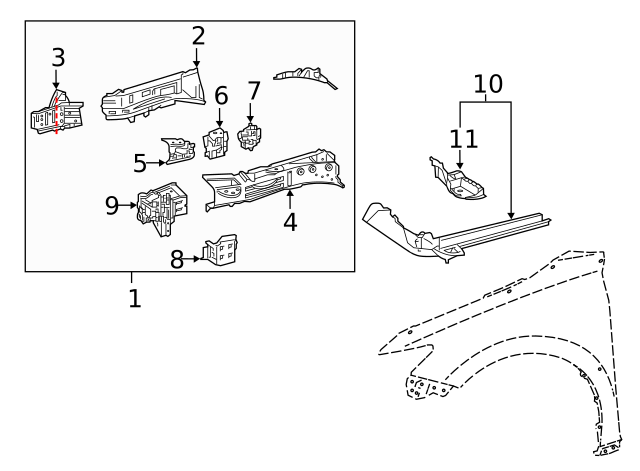 3
2
6
7
10
11
5
9
4
8
1