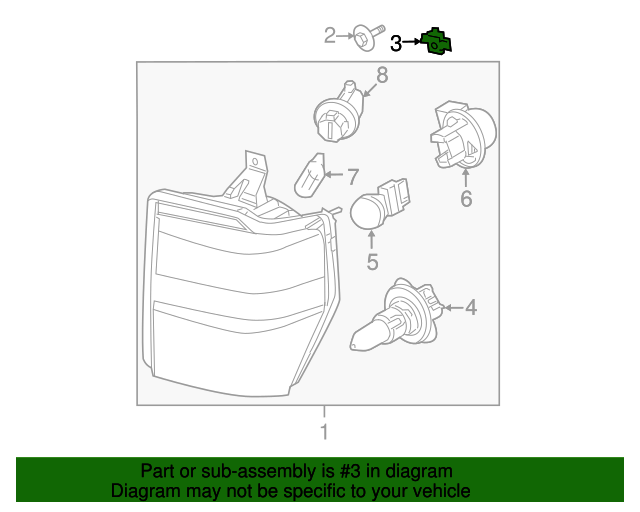 2
3
8
7
6
5
4
1

Part or sub-assembly is #3 in diagram
Diagram may not be specific to your vehicle