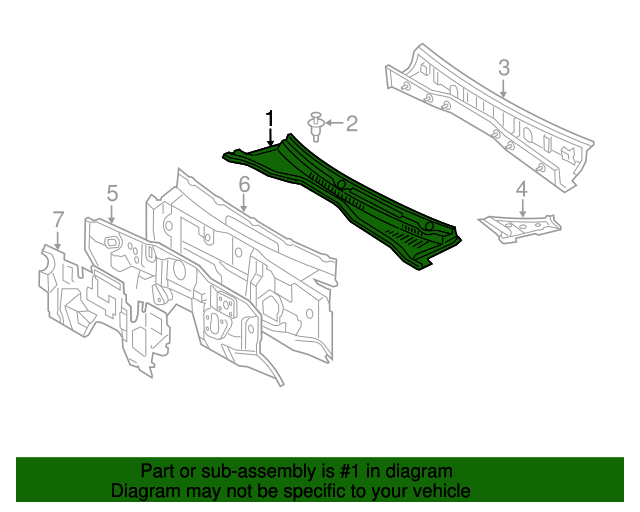 3
1
2
6
5
4
7

Part or sub-assembly is #1 in diagram
Diagram may not be specific to your vehicle