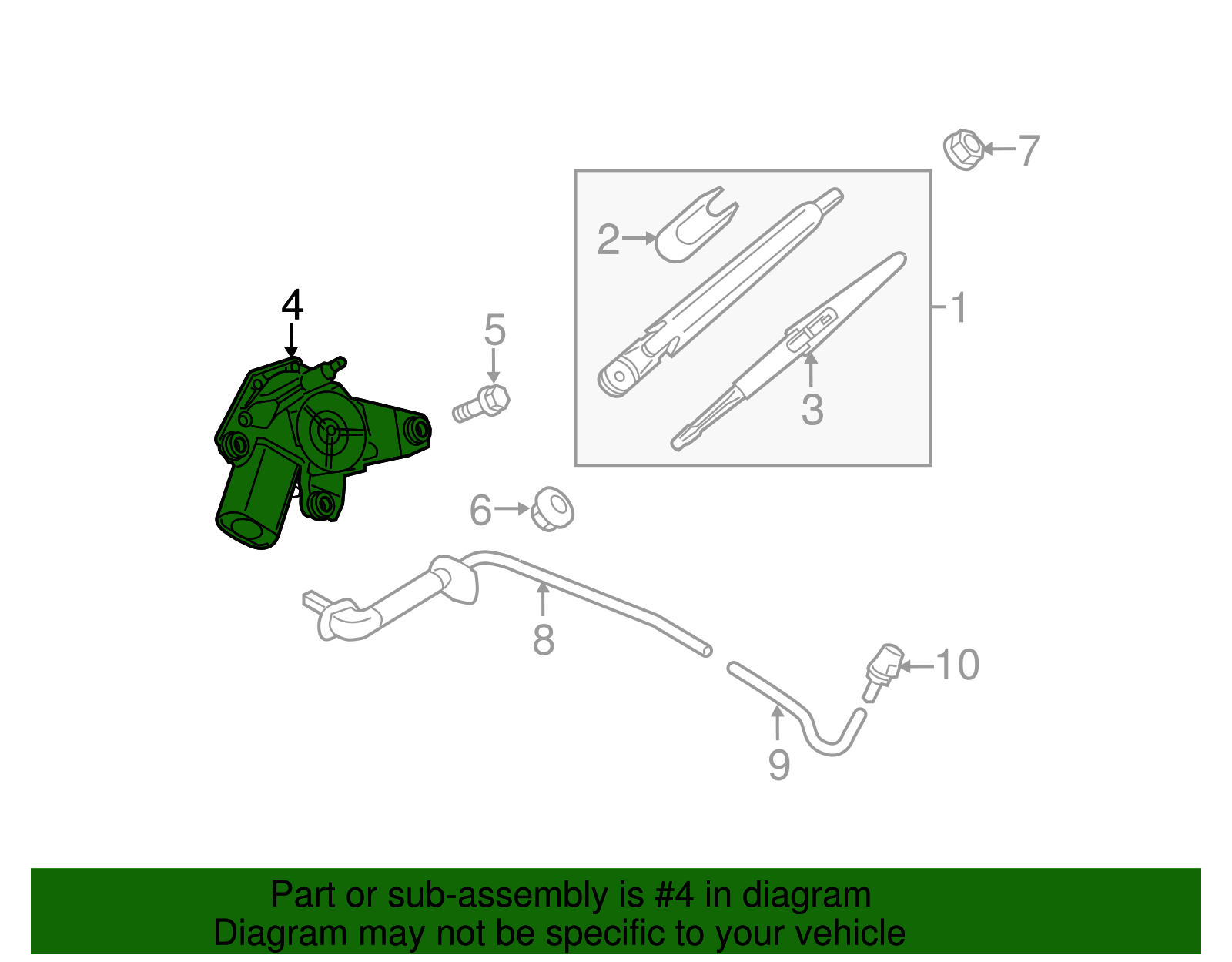 7
2
1
4
5
3
6
8
10
9

Part or sub-assembly is #4 in diagram
Diagram may not be specific to your vehicle