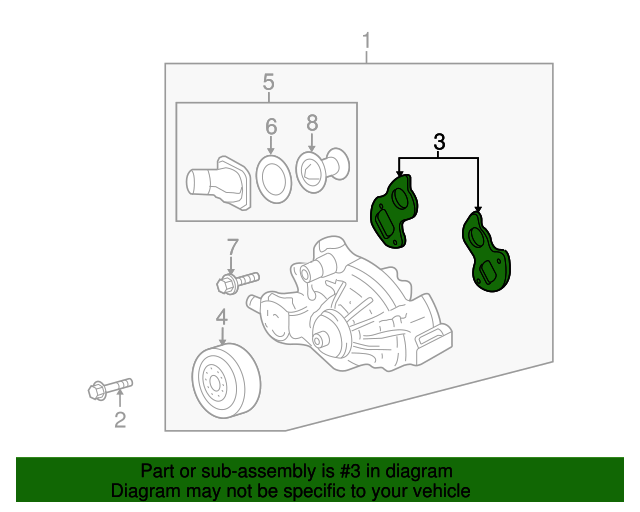 1
5
6
8
3
7
4
2

Part or sub-assembly is #3 in diagram
Diagram may not be specific to your vehicle