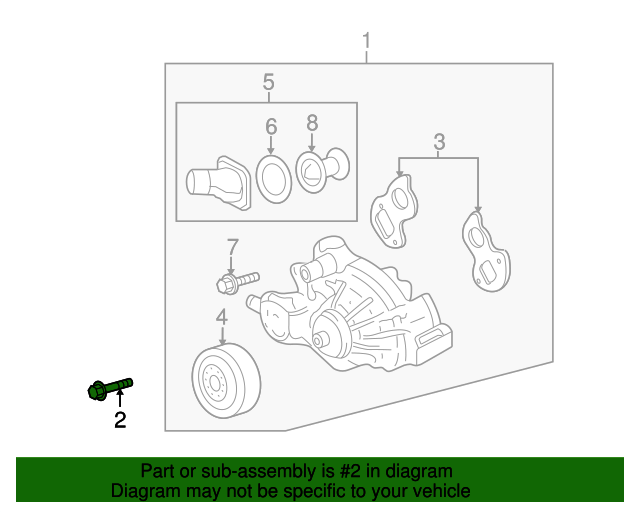 1
5
6
8
3
7
4
2

Part or sub-assembly is #2 in diagram
Diagram may not be specific to your vehicle