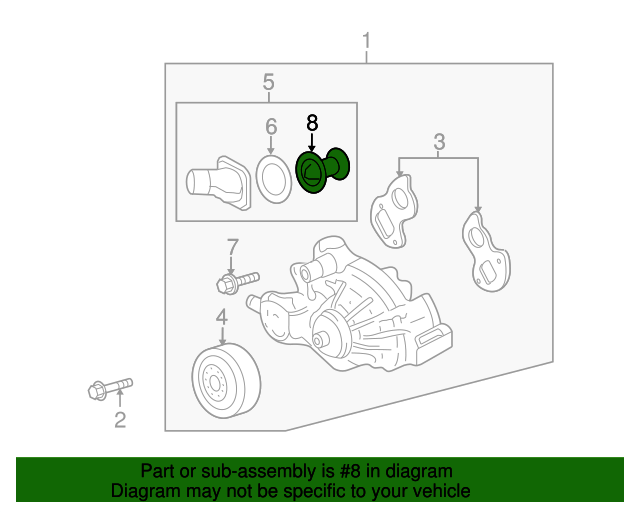 1

5

6

8

3

7

4

2

Part or sub-assembly is #8 in diagram
Diagram may not be specific to your vehicle