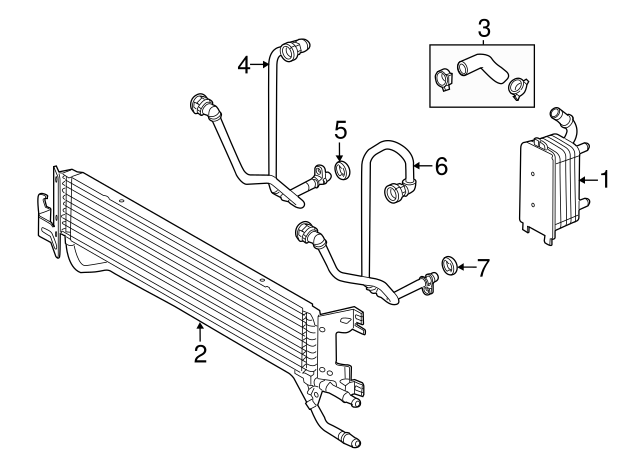 3
4
5
6
1
7
2