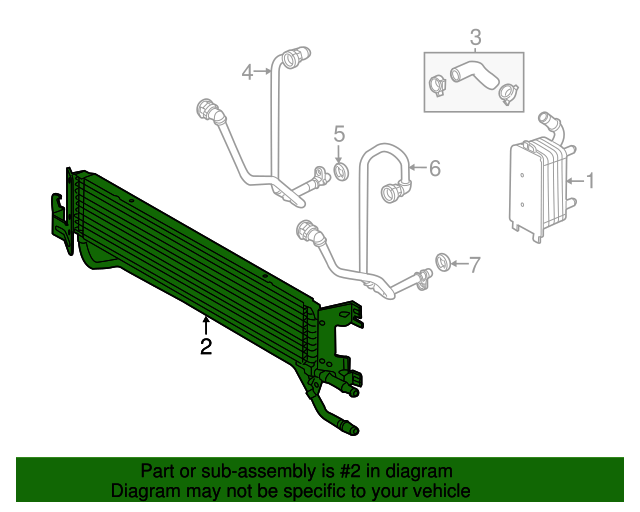 3
4
5
6
1
7
2

Part or sub-assembly is #2 in diagram
Diagram may not be specific to your vehicle