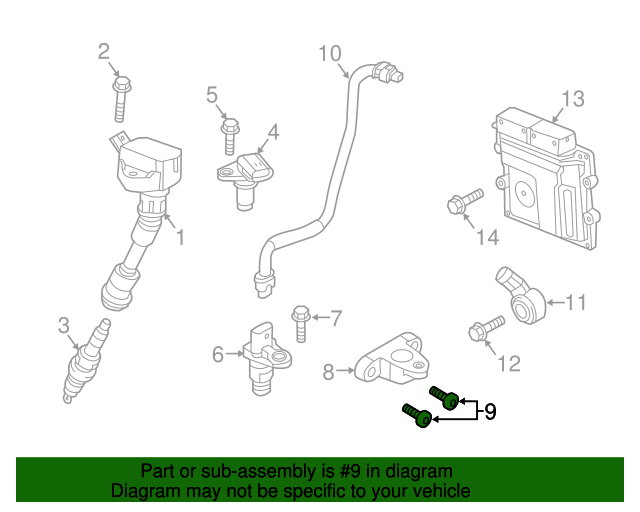 2
10
5
4
13
1
14
3
7
11
6
8
12
9

Part or sub-assembly is #9 in diagram
Diagram may not be specific to your vehicle