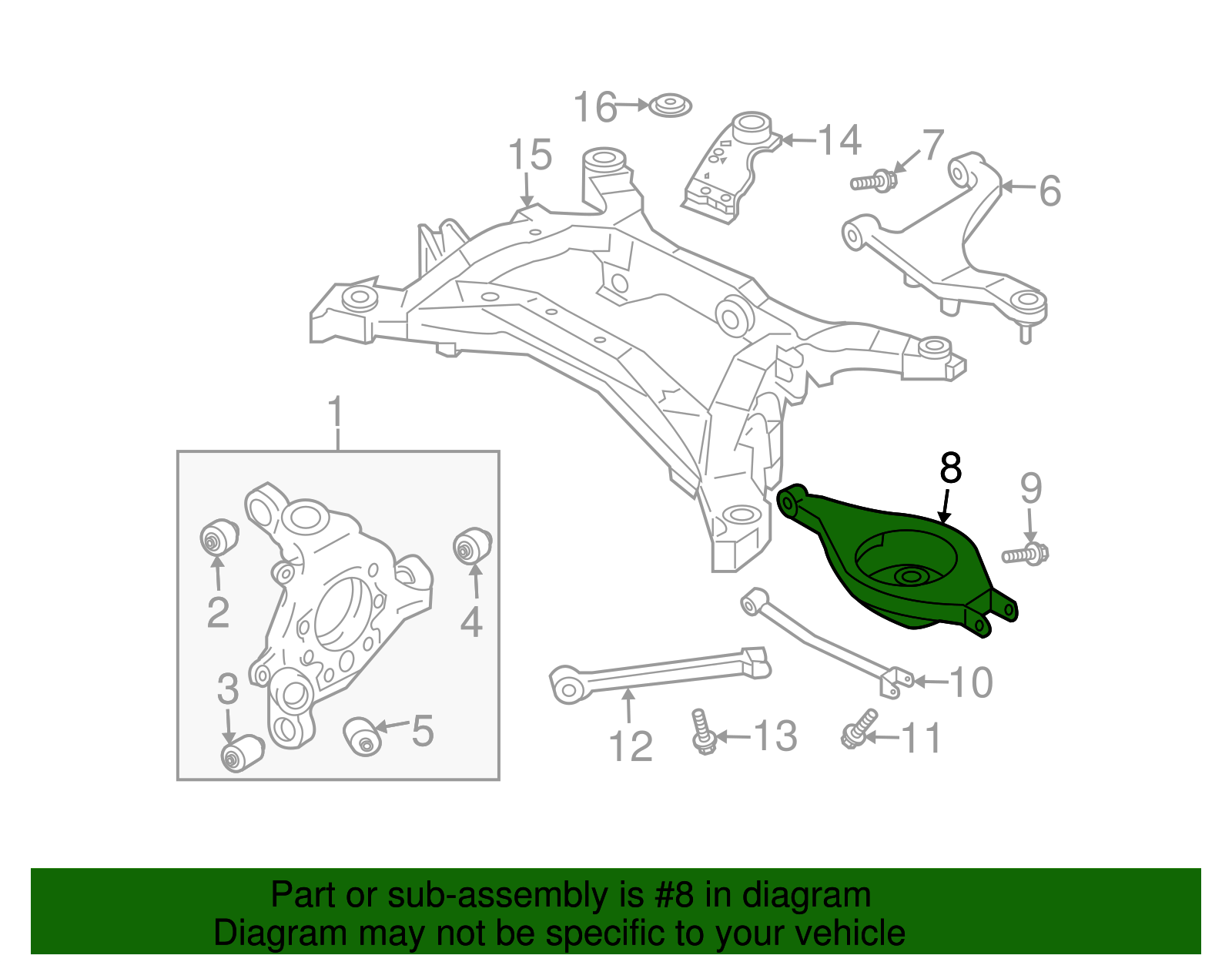 16
14
15
7
6
1
8
9
2
4
3
5
10
12
13
11

Part or sub-assembly is #8 in diagram
Diagram may not be specific to your vehicle