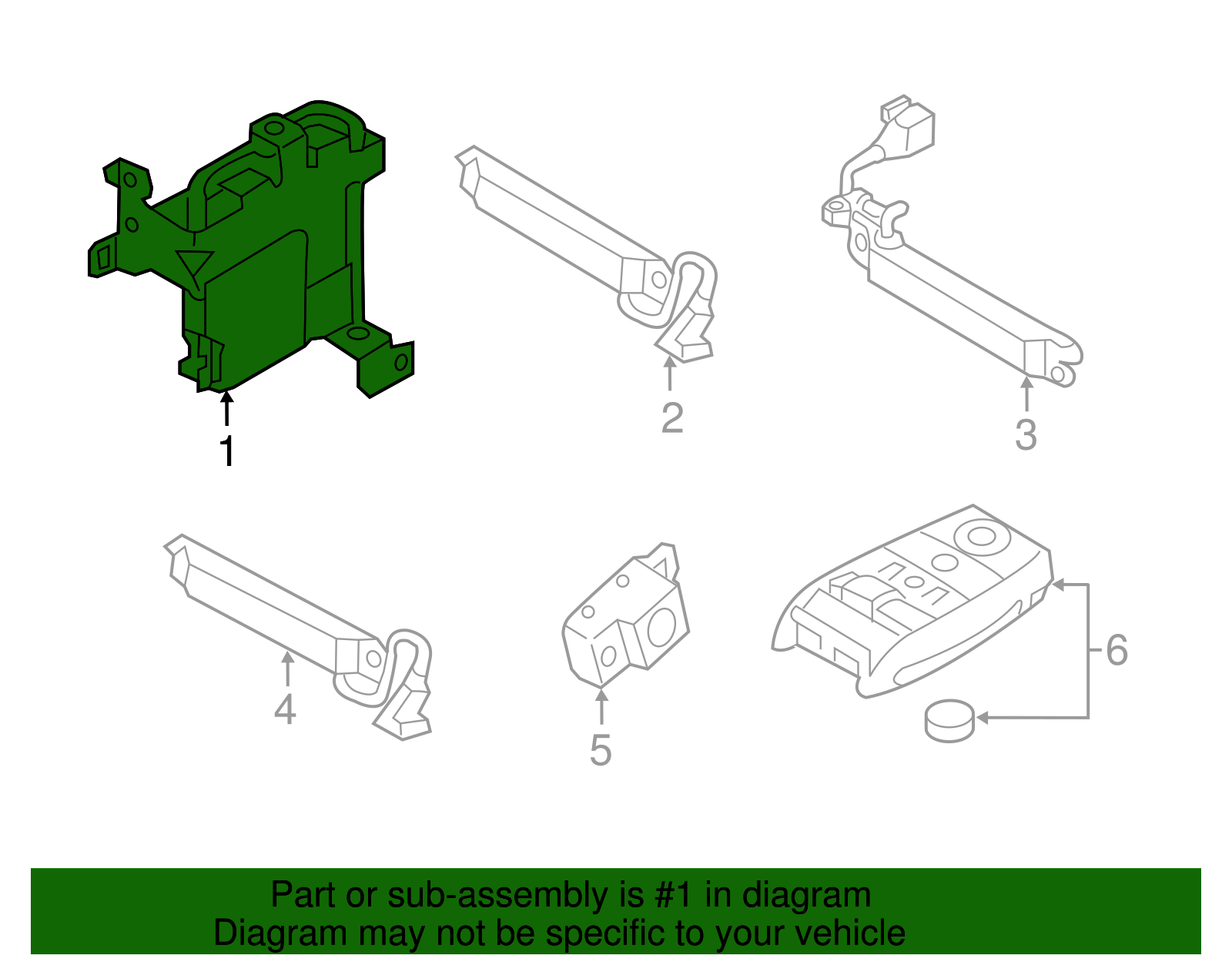 1

2

3

4

5

6

Part or sub-assembly is #1 in diagram
Diagram may not be specific to your vehicle