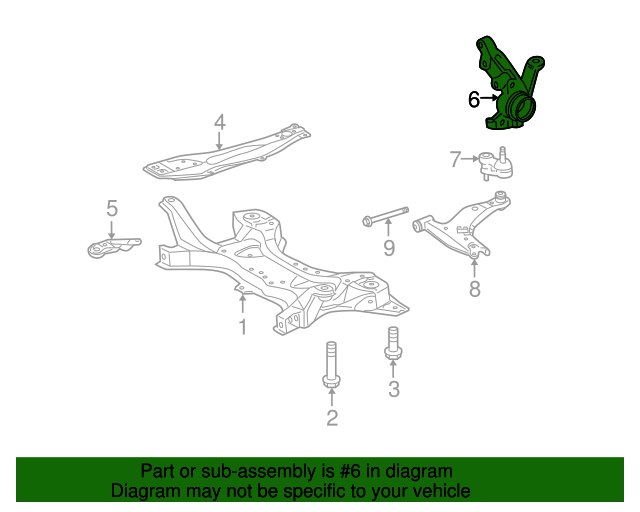 6
4
7
5
9
8
1
3
2

Part or sub-assembly is #6 in diagram
Diagram may not be specific to your vehicle