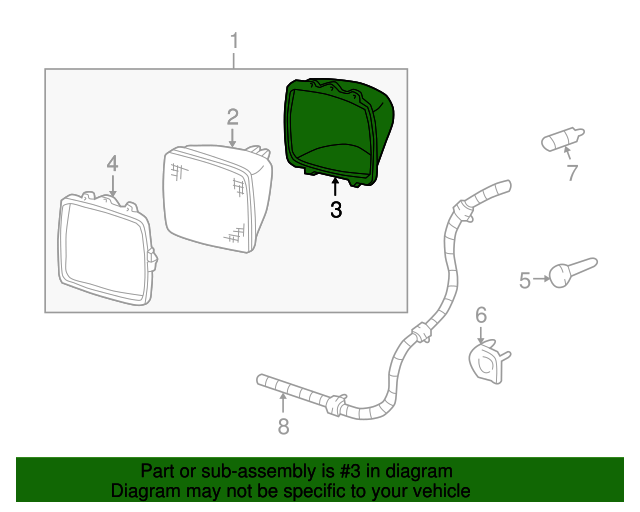 1
2
4
3
7
5
6
8

Part or sub-assembly is #3 in diagram
Diagram may not be specific to your vehicle