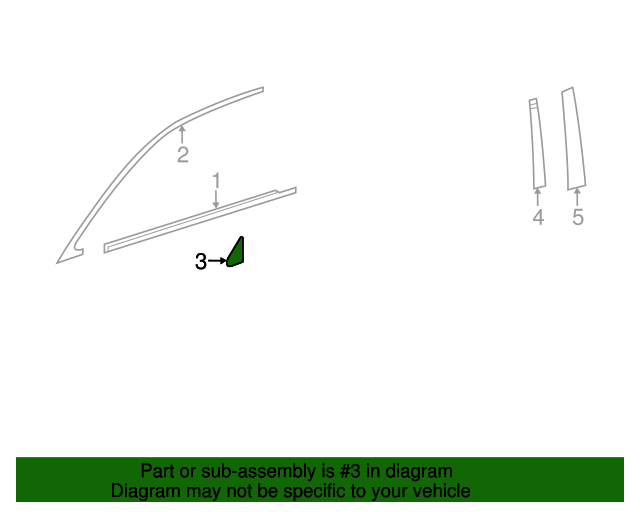 2
1
3
4
5

Part or sub-assembly is #3 in diagram
Diagram may not be specific to your vehicle